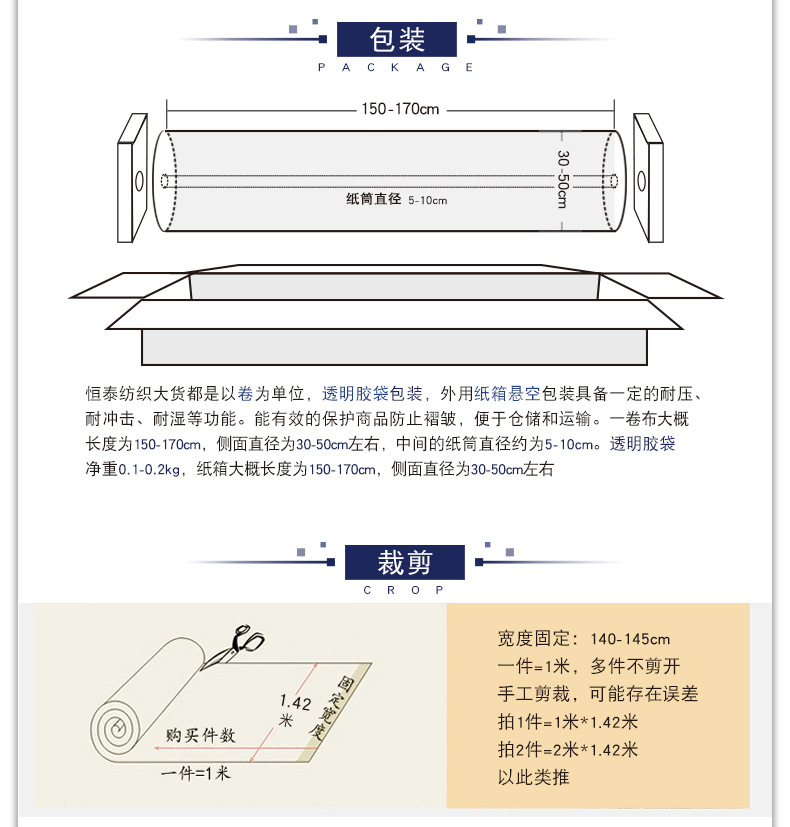 包装
PACKAGE

150-170cm

30-50cm

纸筒直径 5-10cm

恒泰纺织大货都是以卷为单位，透明胶袋包装，外用纸箱悬空包装具备一定的耐压、耐冲击、耐湿等功能。能有效的保护商品防止褶皱，便于仓储和运输。一卷布大概长度为150-170cm，侧面直径为30-50cm左右，中间的纸筒直径约为5-10cm。透明胶袋净重0.1-0.2kg，纸箱大概长度为150-170cm，侧面直径为30-50cm左右

裁剪
CROP

1.42米

固定宽度

购买件数

一件=1米

宽度固定：140-145cm
一件=1米，多件不剪开
手工剪裁，可能存在误差
拍1件=1米*1.42米
拍2件=2米*1.42米
以此类推